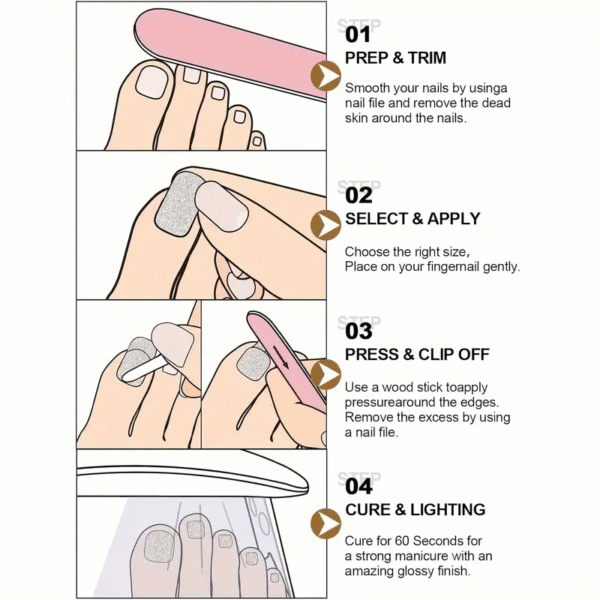 STEP
01
PREP & TRIM

Smooth your nails by usinga nail file and remove the dead skin around the nails.

STEP
02
SELECT & APPLY

Choose the right size, Place on your fingernail gently.

STEP
03
PRESS & CLIP OFF

Use a wood stick toapply pressurearound the edges. Remove the excess by using a nail file.

STEP
04
CURE & LIGHTING

Cure for 60 Seconds for a strong manicure with an amazing glossy finish.